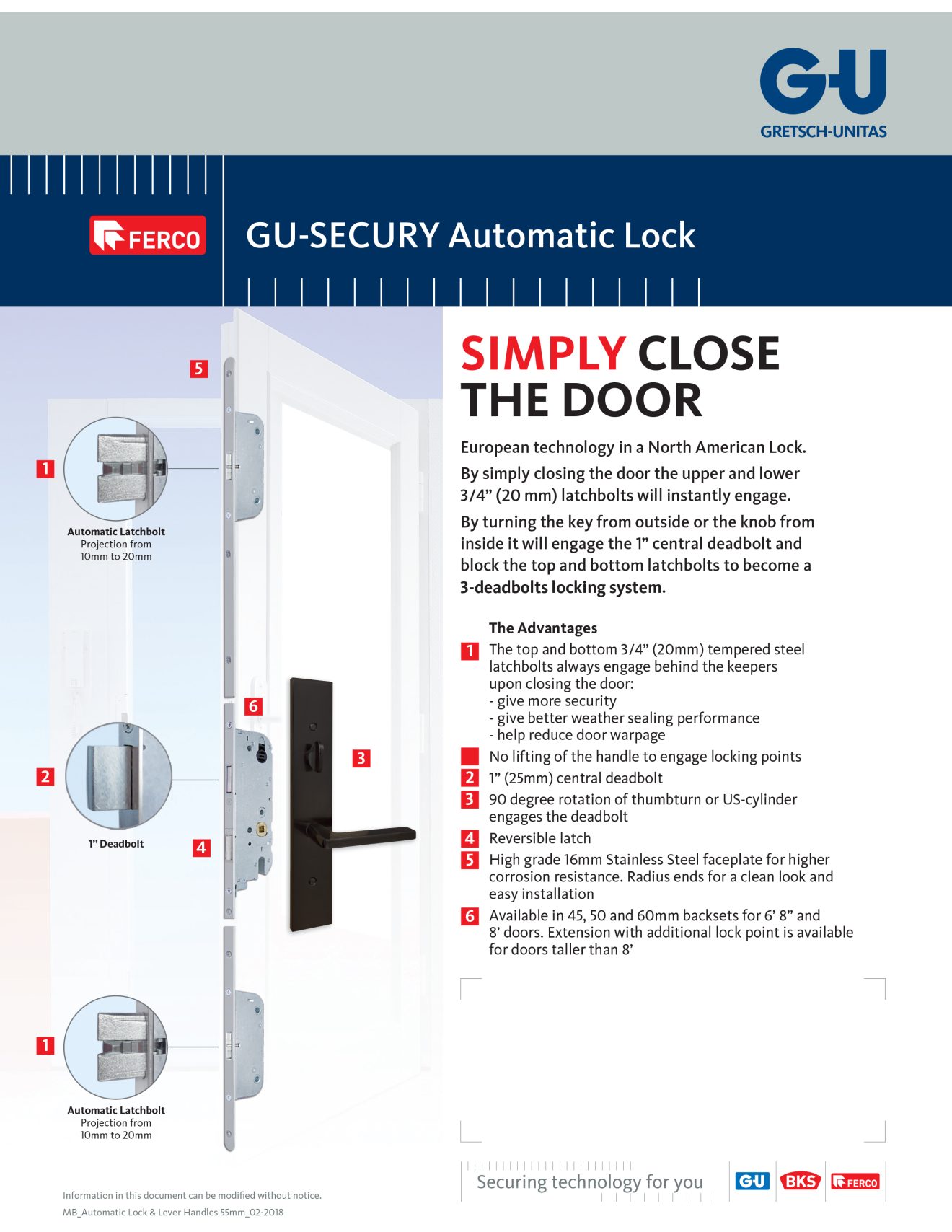 G-U
GRETSCH-UNITAS

FERCO

GU-SECURY Automatic Lock

5

1

Automatic Latchbolt
Projection from 10mm to 20mm

6

3

2

1" Deadbolt

4

1

Automatic Latchbolt
Projection from 10mm to 20mm

SIMPLY CLOSE THE DOOR

European technology in a North American Lock.

By simply closing the door the upper and lower 3/4" (20 mm) latchbolts will instantly engage.

By turning the key from outside or the knob from inside it will engage the 1" central deadbolt and block the top and bottom latchbolts to become a 3-deadbolts locking system.

The Advantages

1 The top and bottom 3/4" (20mm) tempered steel latchbolts always engage behind the keepers upon closing the door:
- give more security
- give better weather sealing performance
- help reduce door warpage

No lifting of the handle to engage locking points

2 1" (25mm) central deadbolt

3 90 degree rotation of thumbturn or US-cylinder engages the deadbolt

4 Reversible latch

5 High grade 16mm Stainless Steel faceplate for higher corrosion resistance. Radius ends for a clean look and easy installation

6 Available in 45, 50 and 60mm backsets for 6' 8" and 8' doors. Extension with additional lock point is available for doors taller than 8'

Information in this document can be modified without notice.
MB_Automatic Lock & Lever Handles 55mm_02-2018

Securing technology for you

G-U BKS FERCO